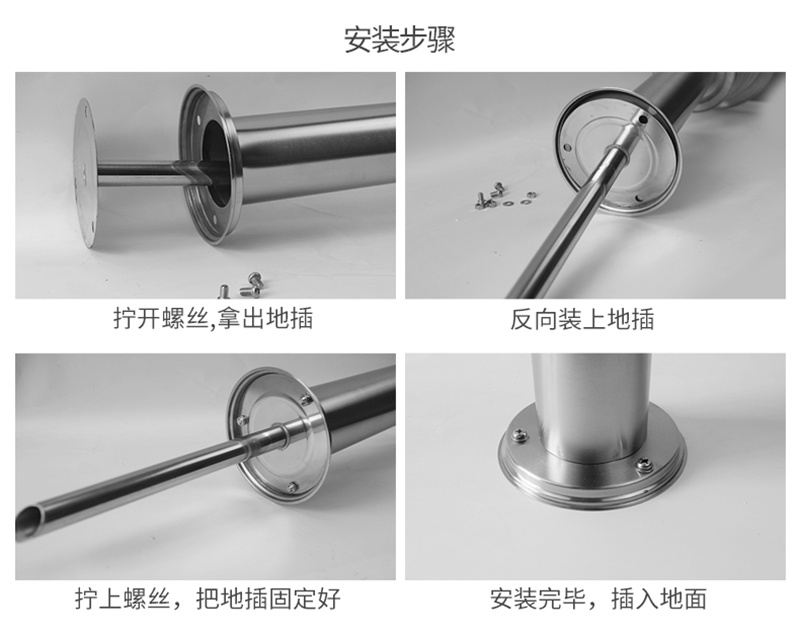 安装步骤

拧开螺丝,拿出地插

反向装上地插

拧上螺丝，把地插固定好

安装完毕，插入地面