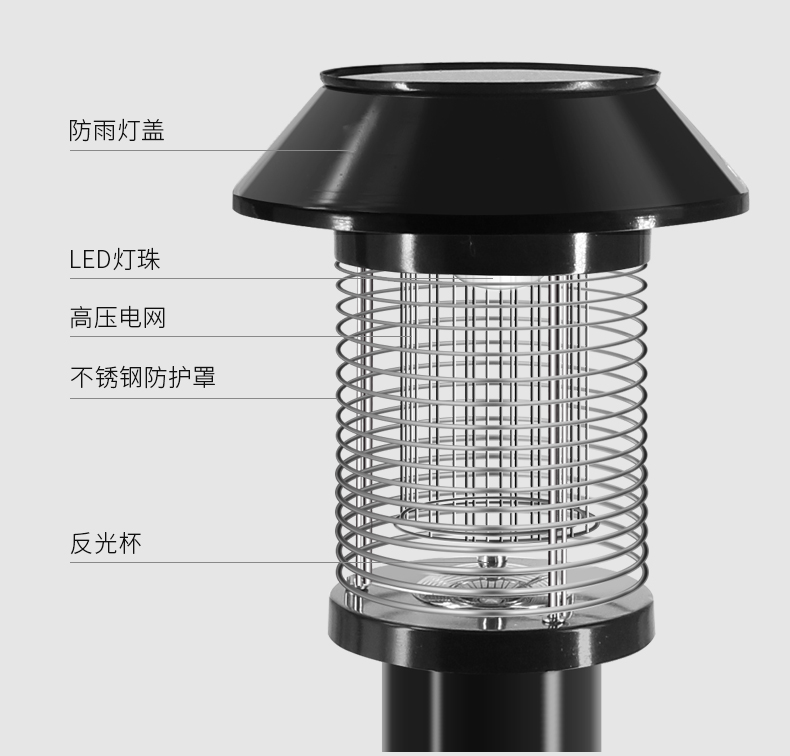 防雨灯盖

LED灯珠

高压电网

不锈钢防护罩

反光杯